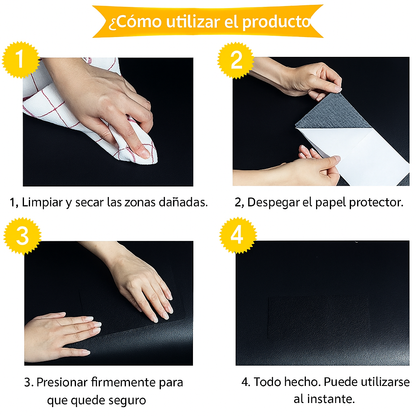 ¿Cómo utilizar el producto

1

2

1, Limpiar y secar las zonas dañadas.

2, Despegar el papel protector.

3

4

3. Presionar firmemente para que quede seguro

4. Todo hecho. Puede utilizarse al instante.