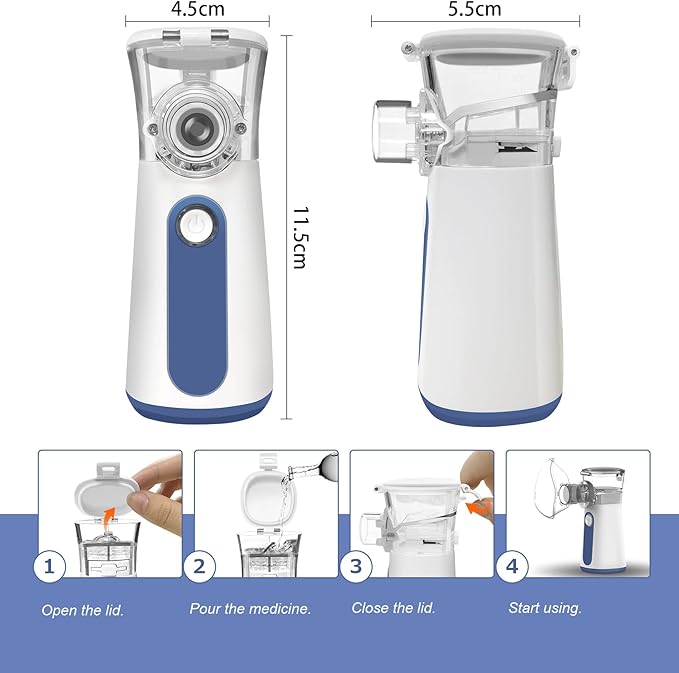 4.5cm

5.5cm

11.5cm

1

Open the lid.

2

Pour the medicine.

3

Close the lid.

4

Start using.